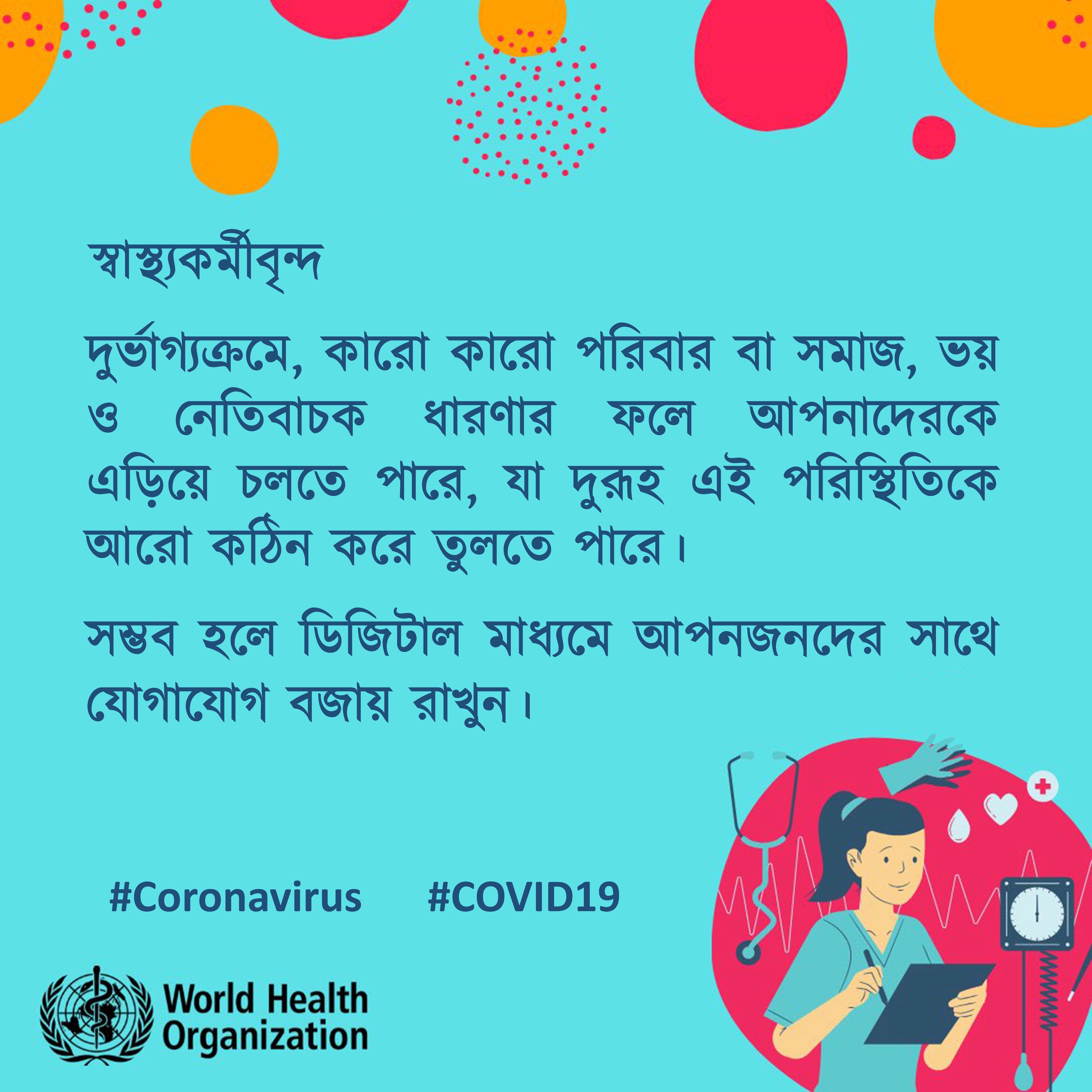 স্বাস্থ্যকর্মীবৃন্দ

দুর্ভাগ্যক্রমে, কারো কারো পরিবার বা সমাজ, ভয় ও নেতিবাচক ধারণার ফলে আপনাদেরকে এড়িয়ে চলতে পারে, যা দুরূহ এই পরিস্থিতিকে আরো কঠিন করে তুলতে পারে।

সম্ভব হলে ডিজিটাল মাধ্যমে আপনজনদের সাথে যোগাযোগ বজায় রাখুন।

#Coronavirus #COVID19

World Health Organization