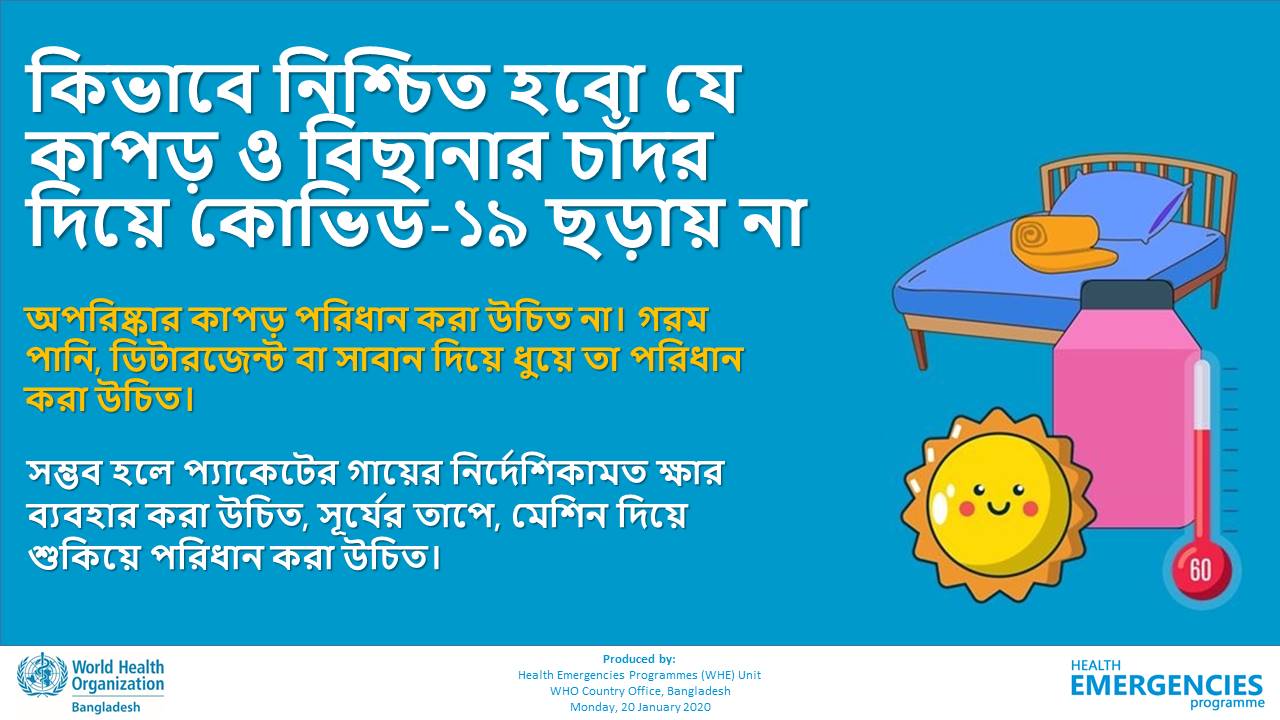 কিভাবে নিশ্চিত হবো যে কাপড় ও বিছানার চাঁদর দিয়ে কোভিড-১৯ ছড়ায় না

অপরিষ্কার কাপড় পরিধান করা উচিত না। গরম পানি, ডিটারজেন্ট বা সাবান দিয়ে ধুয়ে তা পরিধান করা উচিত।

সম্ভব হলে প্যাকেটের গায়ের নির্দেশিকামত ক্ষার ব্যবহার করা উচিত, সূর্যের তাপে, মেশিন দিয়ে শুকিয়ে পরিধান করা উচিত।

60

World Health Organization
Bangladesh

Produced by:
Health Emergencies Programmes (WHE) Unit
WHO Country Office, Bangladesh
Monday, 20 January 2020

HEALTH
EMERGENCIES
programme