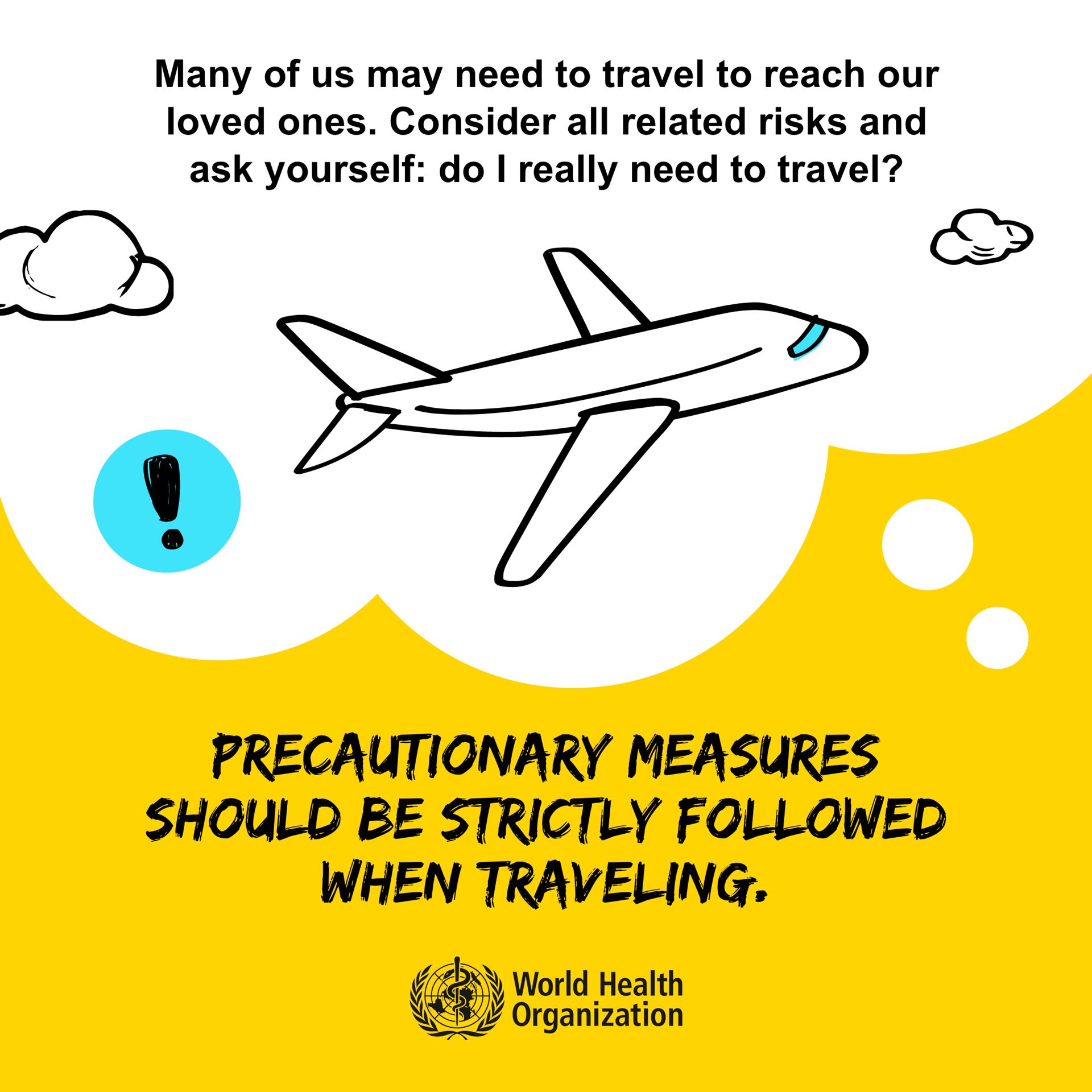 Many of us may need to travel to reach our loved ones. Consider all related risks and ask yourself: do I really need to travel?

!

PRECAUTIONARY MEASURES SHOULD BE STRICTLY FOLLOWED WHEN TRAVELING.

World Health Organization