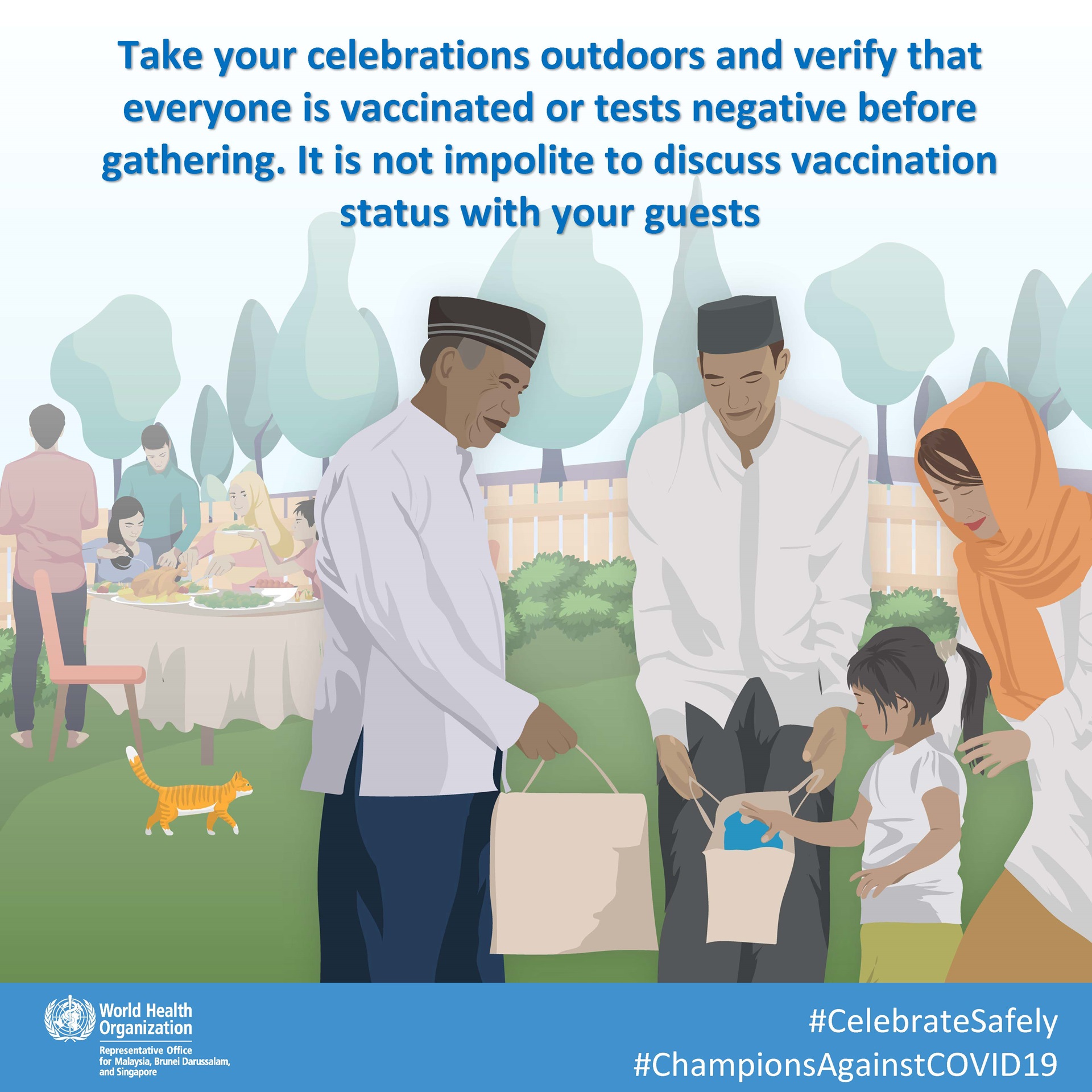 Take your celebrations outdoors and verify that everyone is vaccinated or tests negative before gathering. It is not impolite to discuss vaccination status with your guests

World Health Organization
Representative Office for Malaysia, Brunei Darussalam, and Singapore

#CelebrateSafely
#ChampionsAgainstCOVID19