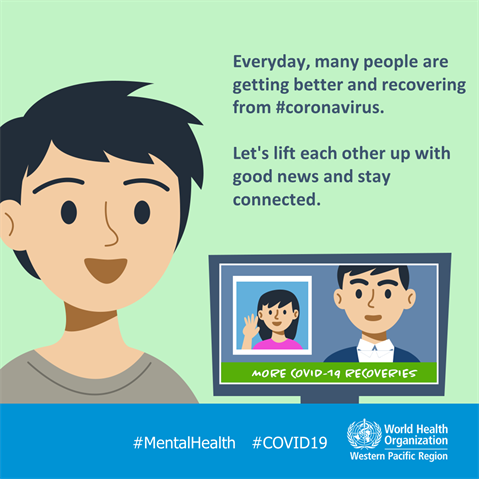 Everyday, many people are getting better and recovering from #coronavirus.

Let's lift each other up with good news and stay connected.

MORE COVID-19 RECOVERIES

#MentalHealth #COVID19

World Health Organization
Western Pacific Region